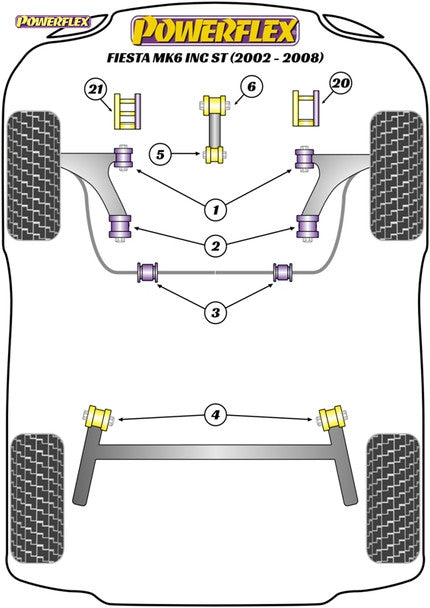 POWERFLEX

POWERFLEX

FIESTA MK6 INC ST (2002 - 2008)

21

6

20

5

1

2

3

4